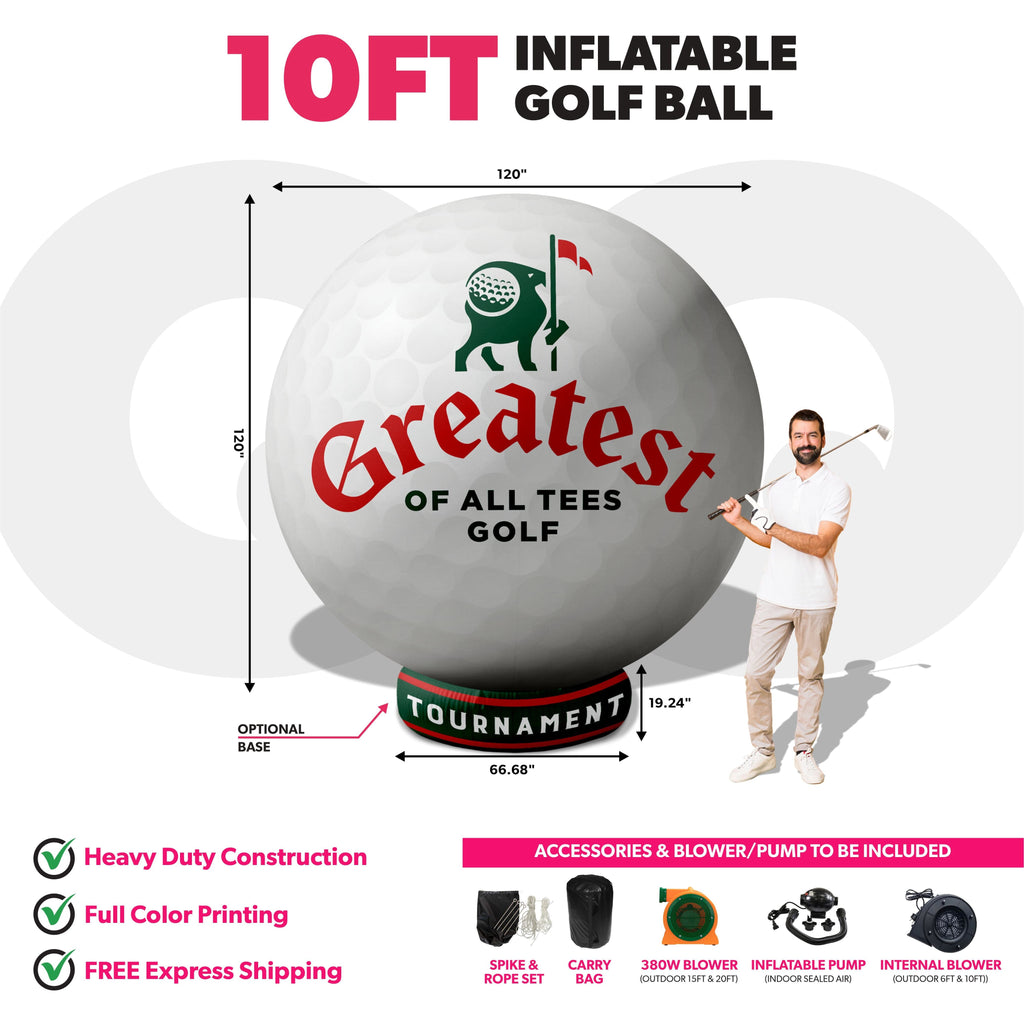 10FT INFLATABLE GOLF BALL

120"

120"

Greatest
OF ALL TEES
GOLF

TOURNAMENT

OPTIONAL BASE

19.24"

66.68"

Heavy Duty Construction

Full Color Printing

FREE Express Shipping

ACCESSORIES & BLOWER/PUMP TO BE INCLUDED

SPIKE & ROPE SET

CARRY BAG

380W BLOWER (OUTDOOR 15FT & 20FT)

INFLATABLE PUMP (INDOOR SEALED AIR)

INTERNAL BLOWER (OUTDOOR 6FT & 10FT))