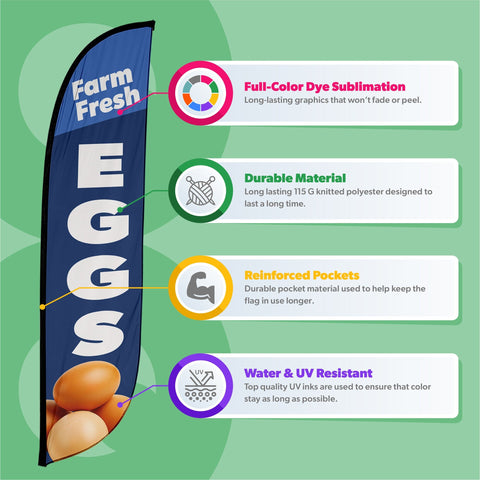 Farm Fresh

EGGS

Full-Color Dye Sublimation
Long-lasting graphics that won't fade or peel.

Durable Material
Long lasting 115 G knitted polyester designed to last a long time.

Reinforced Pockets
Durable pocket material used to help keep the flag in use longer.

UV

Water & UV Resistant
Top quality UV inks are used to ensure that color stay as long as possible.