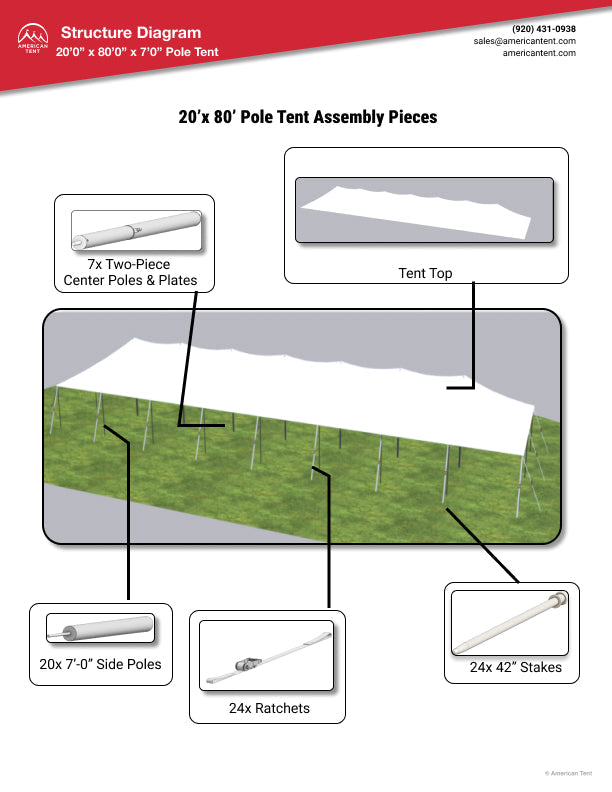 AMERICAN TENT

Structure Diagram
20'0" x 80'0" x 7'0" Pole Tent

(920) 431-0938
sales@americantent.com
americantent.com

20'x 80' Pole Tent Assembly Pieces

7x Two-Piece Center Poles & Plates

Tent Top

20x 7'-0" Side Poles

24x Ratchets

24x 42" Stakes

© American Tent