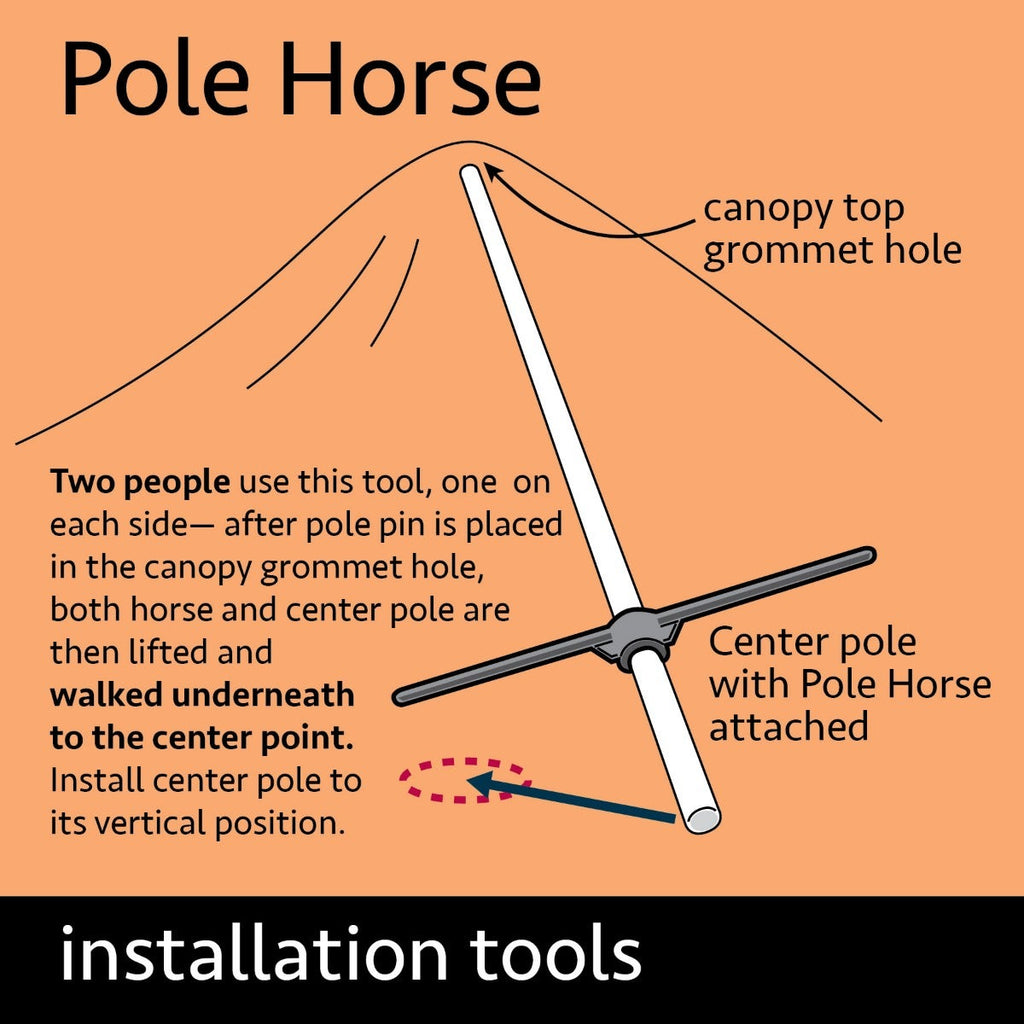 Pole Horse

canopy top grommet hole

Two people use this tool, one on each side— after pole pin is placed in the canopy grommet hole, both horse and center pole are then lifted and walked underneath to the center point. Install center pole to its vertical position.

Center pole with Pole Horse attached

installation tools